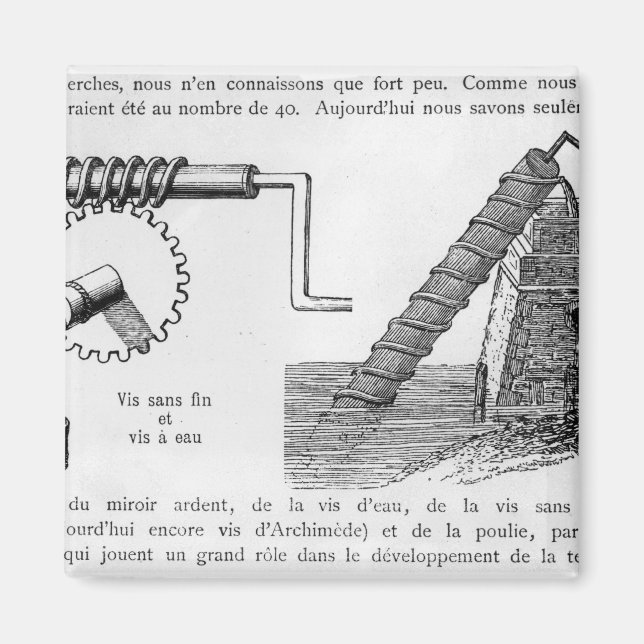 erches, nous n'en connaissons que fort peu. Comme nous raient été au nombre de 40. Aujourd'hui nous savons seulem

Vis sans fin
et
vis à eau

du miroir ardent, de la vis d'eau, de la vis sans ourd'hui encore vis d'Archimède) et de la poulie, par qui jouent un grand rôle dans le développement de la te