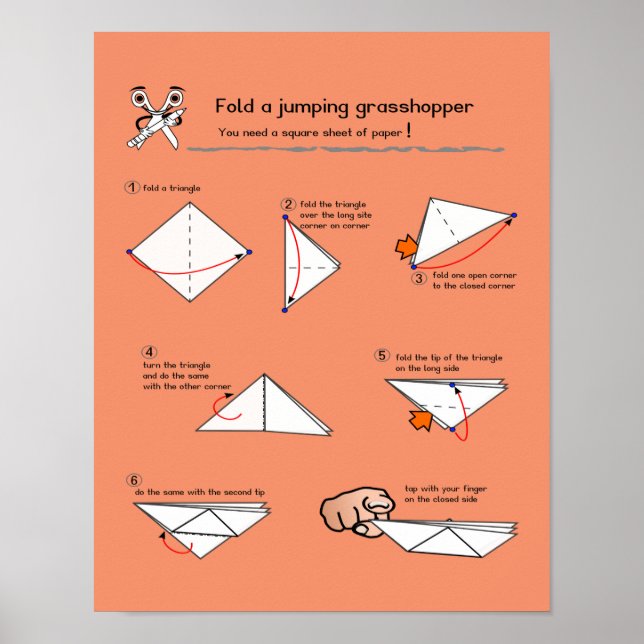 Fold a jumping grasshopper

You need a square sheet of paper !

1 fold a triangle

2 fold the triangle over the long site corner on corner

3 fold one open corner to the closed corner

4 turn the triangle and do the same with the other corner

5 fold the tip of the triangle on the long side

6 do the same with the second tip

tap with your finger on the closed side