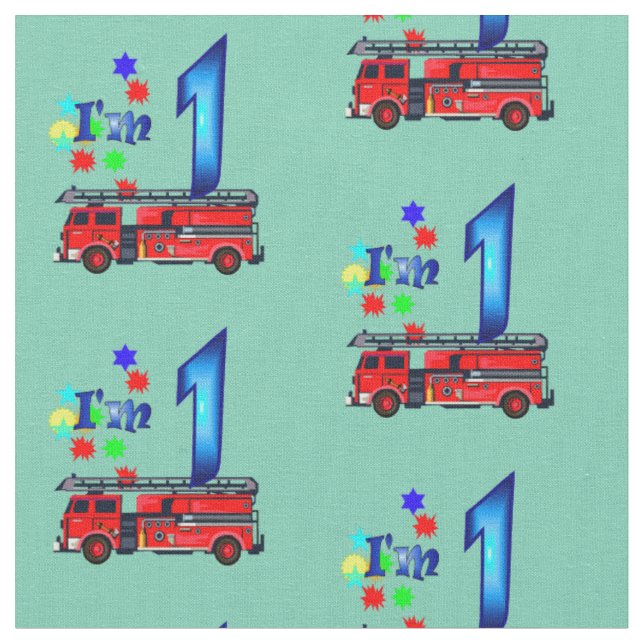 I'm 1

I'm 1

I'm 1

I'm 1