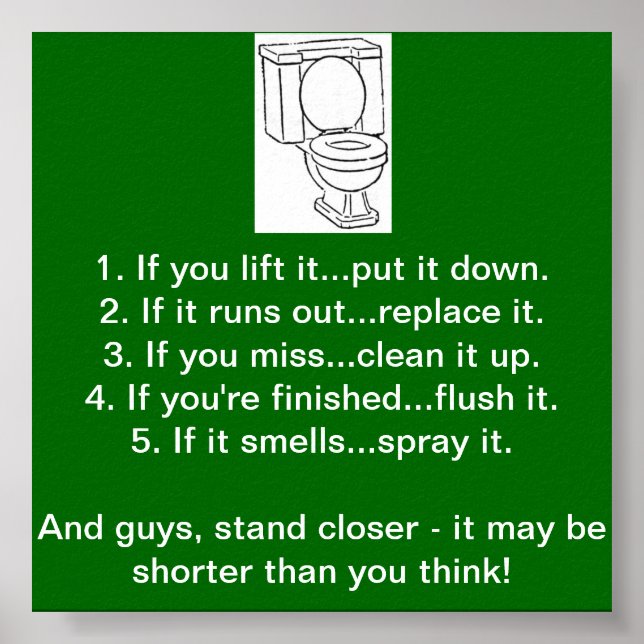 1. If you lift it...put it down.
2. If it runs out...replace it.
3. If you miss...clean it up.
4. If you're finished...flush it.
5. If it smells...spray it.

And guys, stand closer - it may be shorter than you think!